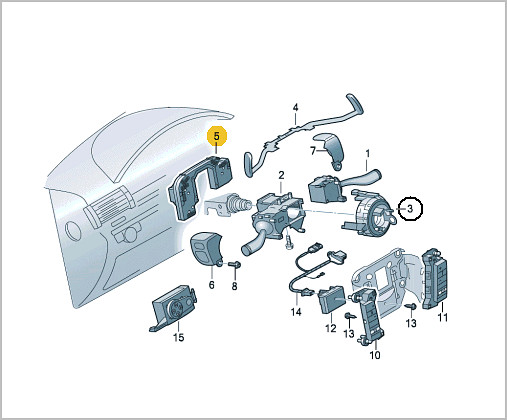 4
5
7
1
2
3
6
8
14
12
13
13
11
10
15