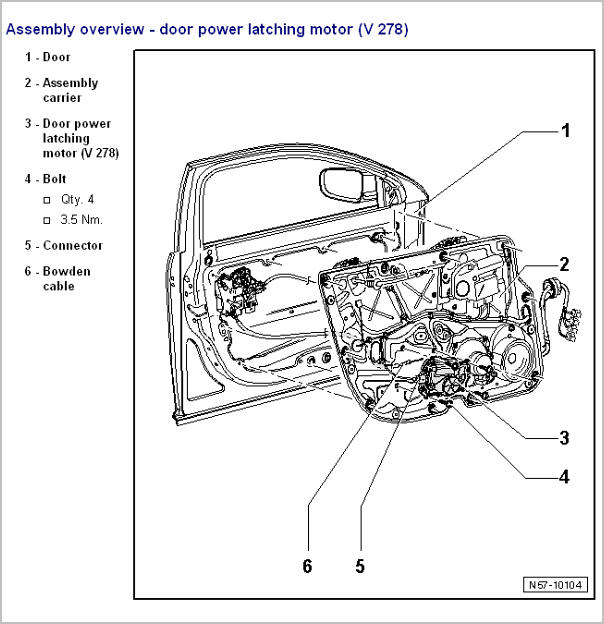 Assembly overview - door power latching motor (V 278)

1 - Door

2 - Assembly carrier

3 - Door power latching motor (V 278)

4 - Bolt

□ Qty. 4

□ 3.5 Nm.

5 - Connector

6 - Bowden cable

1
2
3
4
6
5

N57-10104