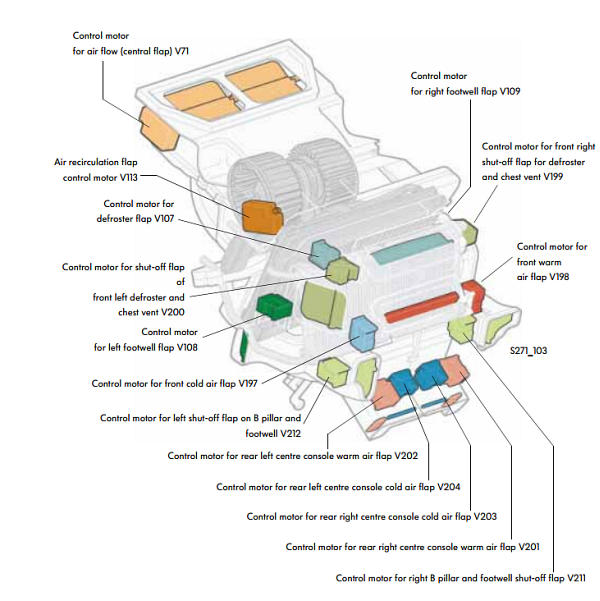 Control motor for air flow (central flap) V71

Control motor for right footwell flap V109

Control motor for front right shut-off flap for defroster and chest vent V199

Air recirculation flap control motor V113

Control motor for defroster flap V107

Control motor for front warm air flap V198

Control motor for shut-off flap of front left defroster and chest vent V200

Control motor for left footwell flap V108

S271_103

Control motor for front cold air flap V197

Control motor for left shut-off flap on B pillar and footwell V212

Control motor for rear left centre console warm air flap V202

Control motor for rear left centre console cold air flap V204

Control motor for rear right centre console cold air flap V203

Control motor for rear right centre console warm air flap V201

Control motor for right B pillar and footwell shut-off flap V211