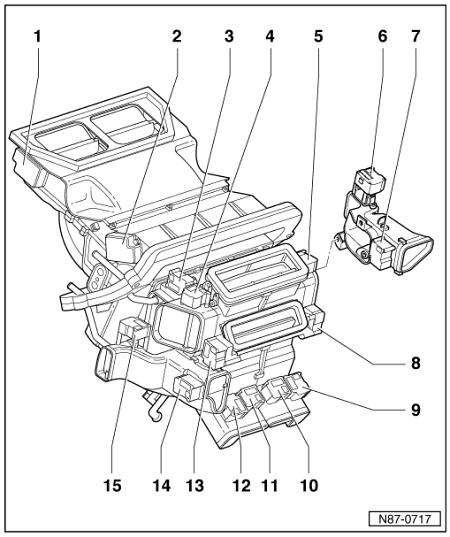 1
2
3
4
5
6
7
8
9
15
14
13
12
11
10
N87-0717