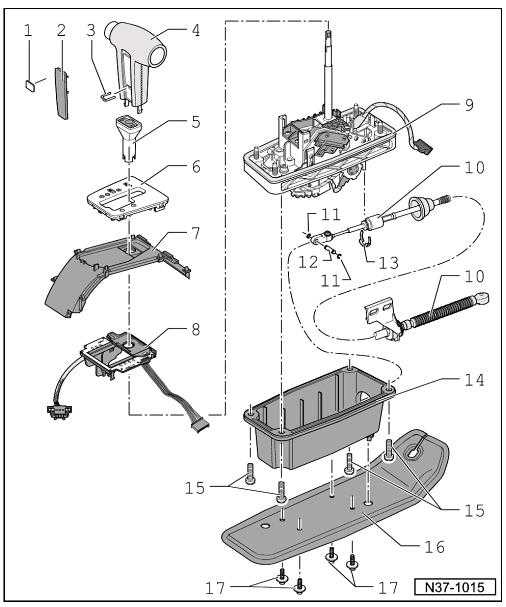 1 2 3 4
5
6
7
8
9
10
11
12
11
13
10
14
15
15
16
17
17
N37-1015