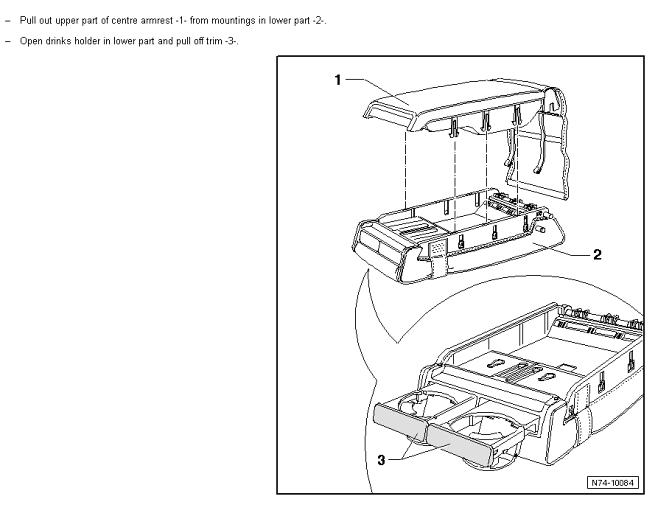 – Pull out upper part of centre armrest -1- from mountings in lower part -2-.

– Open drinks holder in lower part and pull off trim -3-.

1

2

3

N74-10084