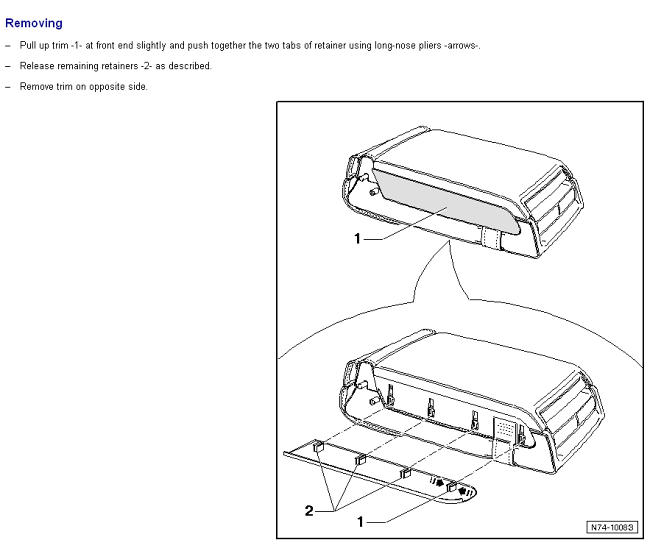 Removing

– Pull up trim -1- at front end slightly and push together the two tabs of retainer using long-nose pliers -arrows-.

– Release remaining retainers -2- as described.

– Remove trim on opposite side.

1

2

1

N74-10083