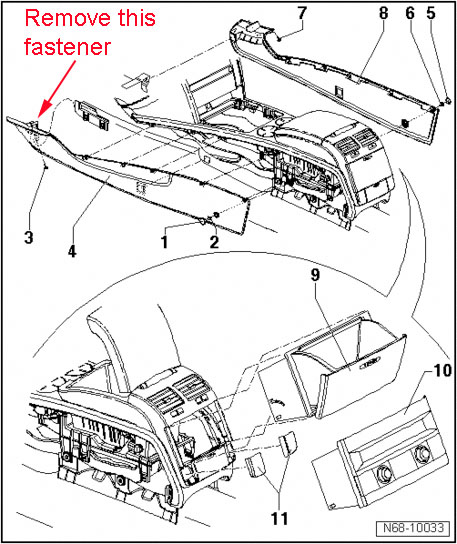 Remove this fastener

7
8
6
5
3
4
1
2
9
10
11
N68-10033