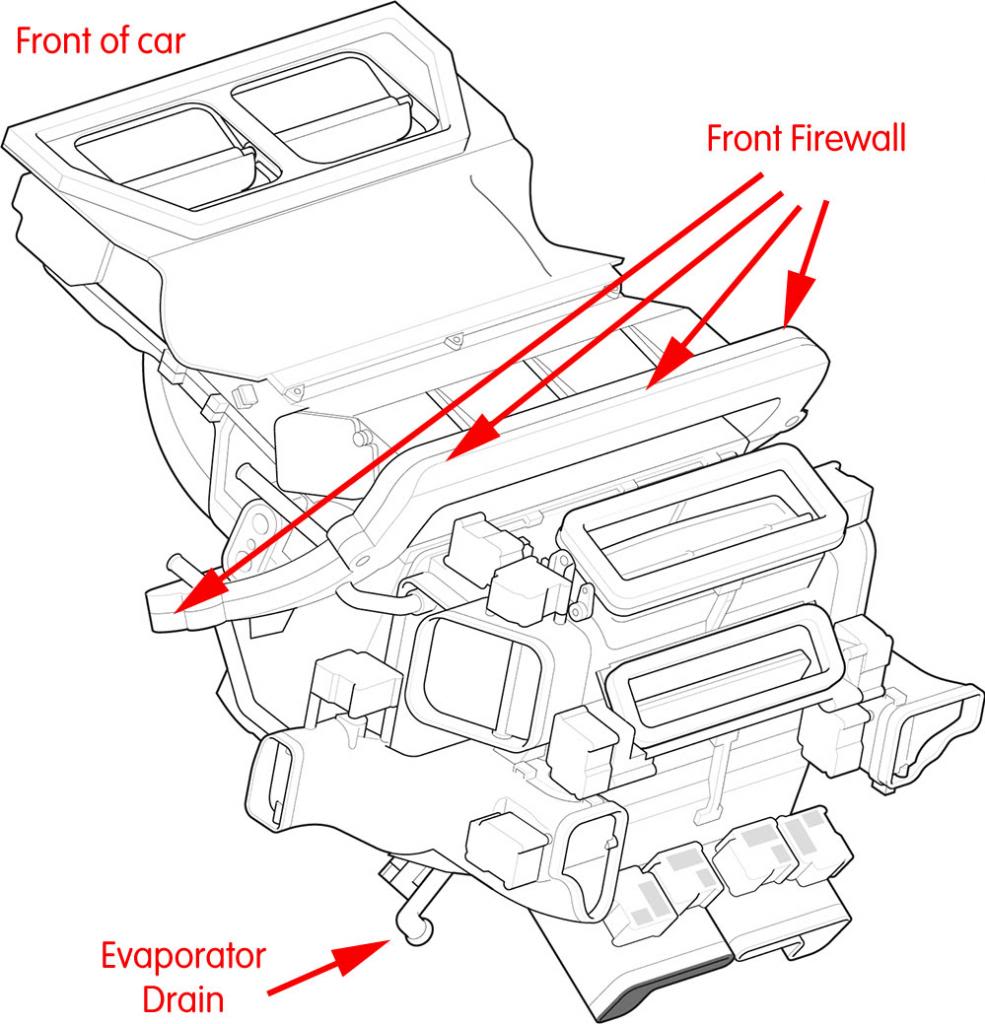 Front of car

Front Firewall

Evaporator
Drain