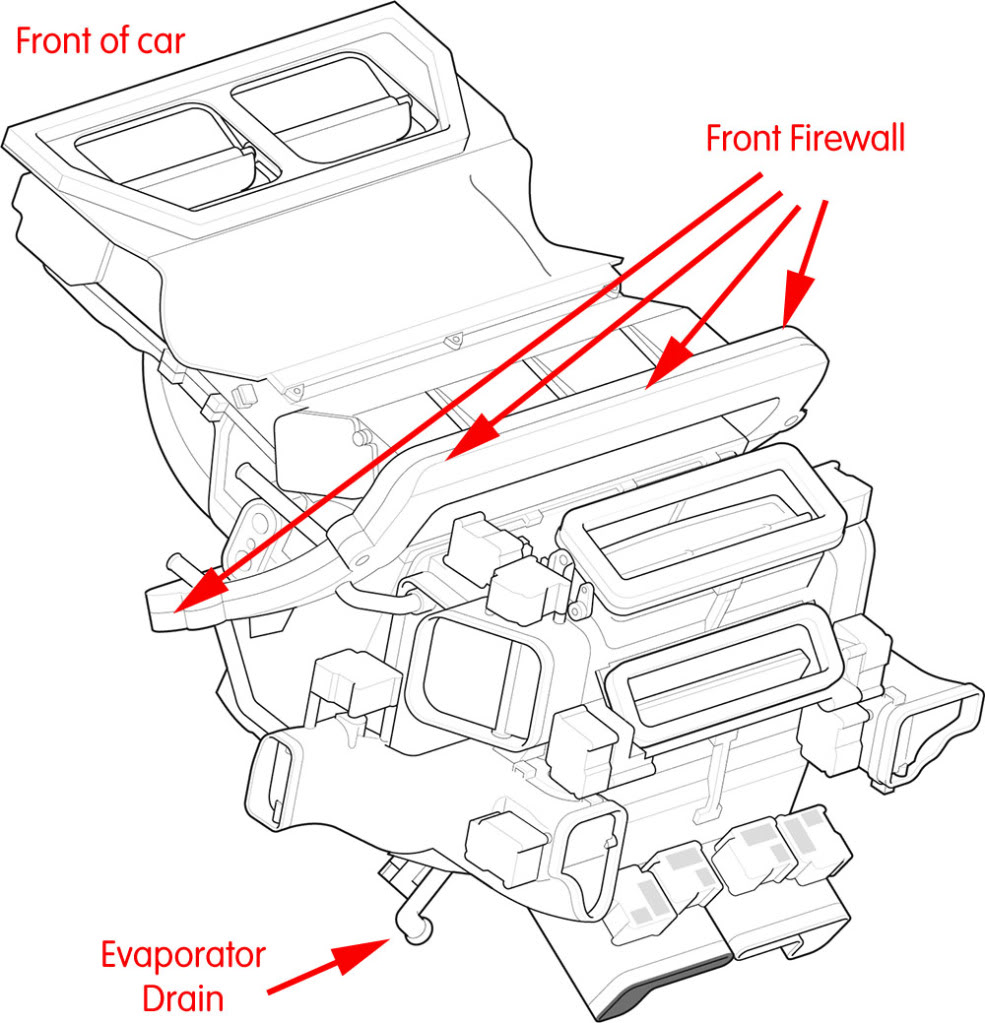 Front of car

Front Firewall

Evaporator Drain